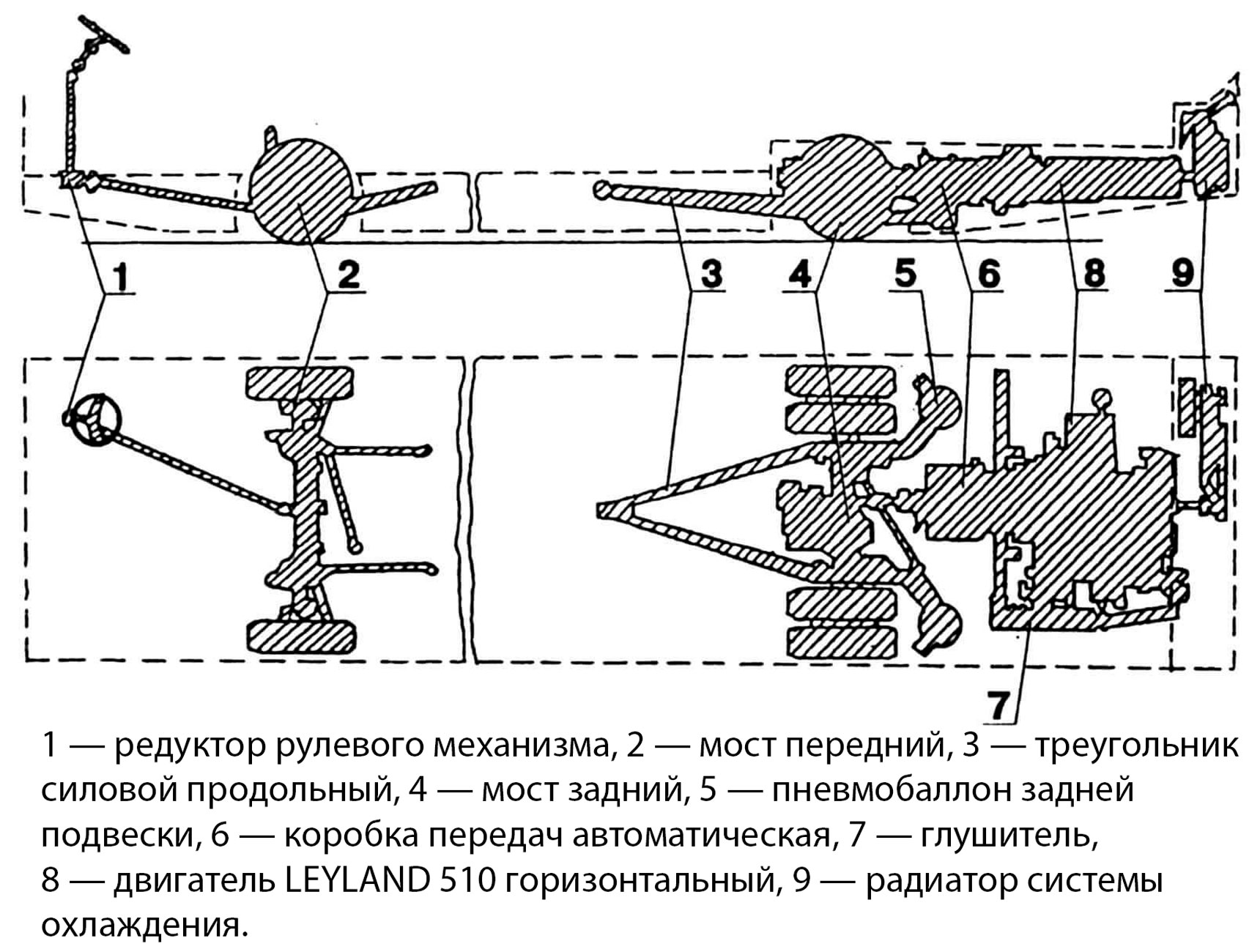 1 2 3 4 5 6 8 9

7

1 — редуктор рулевого механизма, 2 — мост передний, 3 — треугольник силовой продольный, 4 — мост задний, 5 — пневмобаллон задней подвески, 6 — коробка передач автоматическая, 7 — глушитель, 8 — двигатель LEYLAND 510 горизонтальный, 9 — радиатор системы охлаждения.