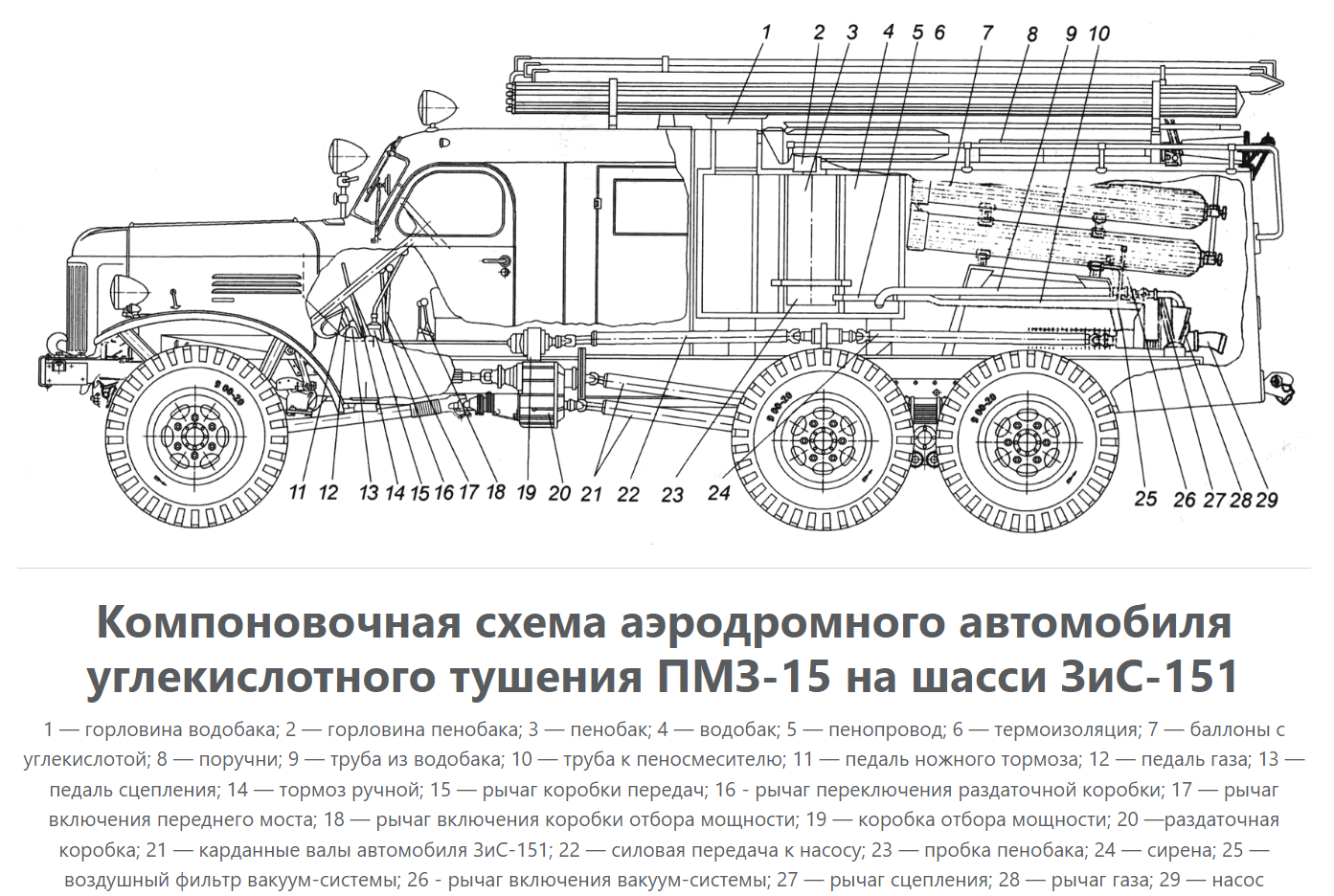 1 2 3 4 5 6 7 8 9 10

11 12 13 14 15 16 17 18 19 20 21 22 23 24 25 26 27 28 29

Компоновочная схема аэродромного автомобиля углекислотного тушения ПМЗ-15 на шасси ЗиС-151

1 — горловина водобака; 2 — горловина пенобака; 3 — пенобак; 4 — водобак; 5 — пенопровод; 6 — термоизоляция; 7 — баллоны с углекислотой; 8 — поручни; 9 — труба из водобака; 10 — труба к пеносмесителю; 11 — педаль ножного тормоза; 12 — педаль газа; 13 — педаль сцепления; 14 — тормоз ручной; 15 — рычаг коробки передач; 16 - рычаг переключения раздаточной коробки; 17 — рычаг включения переднего моста; 18 — рычаг включения коробки отбора мощности; 19 — коробка отбора мощности; 20 —раздаточная коробка; 21 — карданные валы автомобиля ЗиС-151; 22 — силовая передача к насосу; 23 — пробка пенобака; 24 — сирена; 25 — воздушный фильтр вакуум-системы; 26 - рычаг включения вакуум-системы; 27 — рычаг сцепления; 28 — рычаг газа; 29 — насос