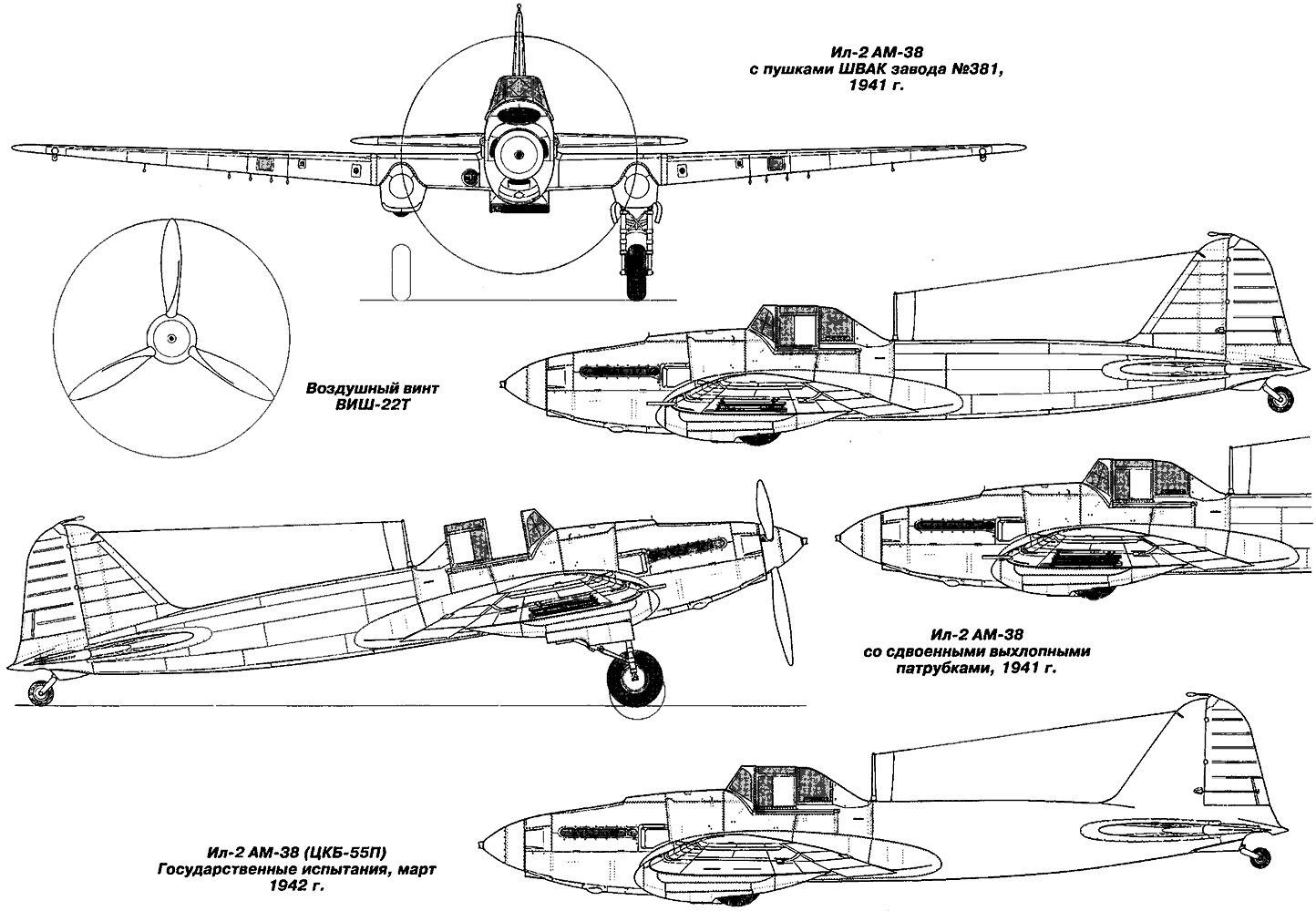 Ил-2 АМ-38
с пушками ШВАК завода №381,
1941 г.

Воздушный винт
ВИШ-22Т

Ил-2 АМ-38
со сдвоенными выхлопными
патрубками, 1941 г.

Ил-2 АМ-38 (ЦКБ-55П)
Государственные испытания, март
1942 г.