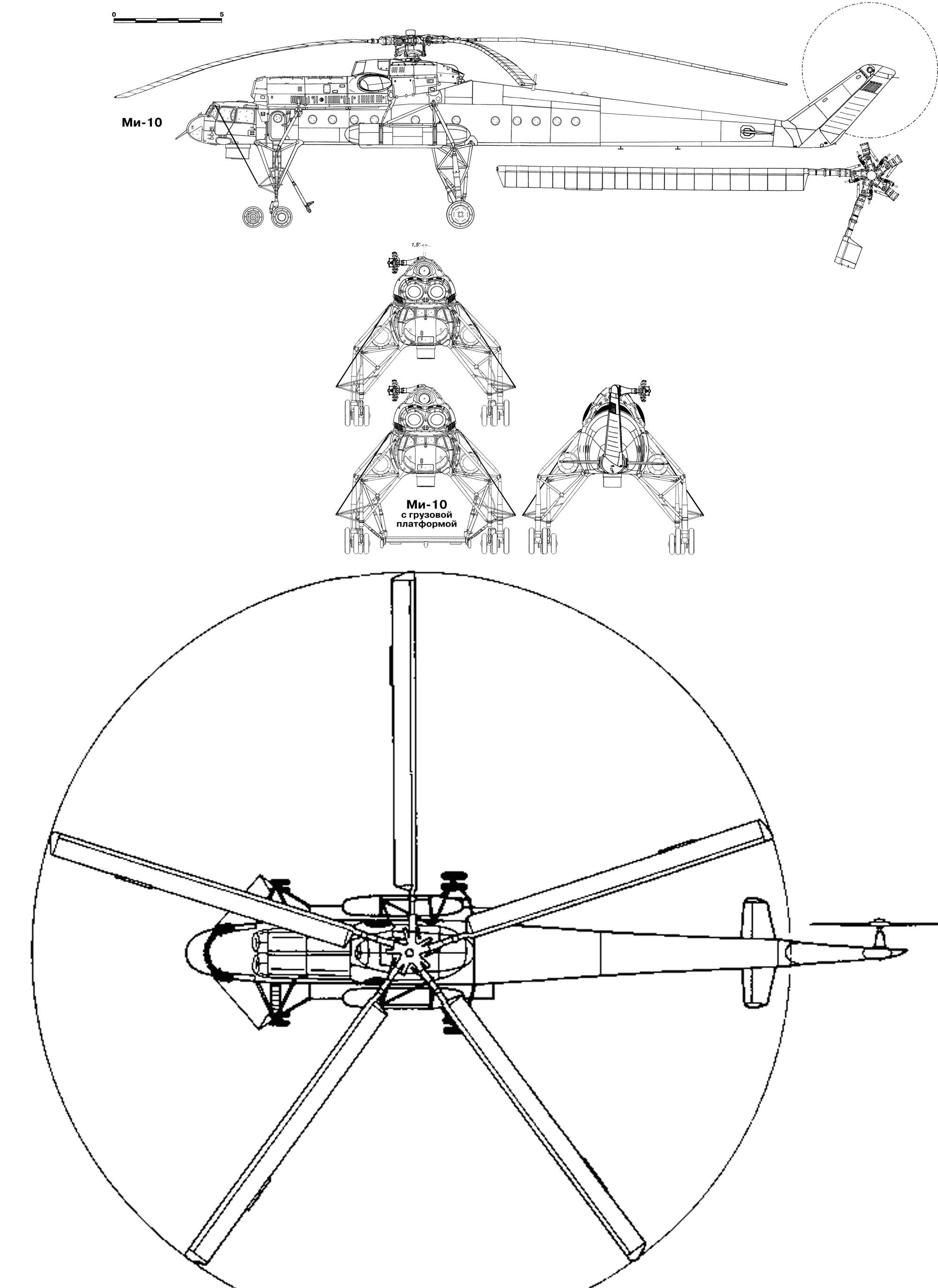 0
5

Ми-10

1,5°

Ми-10
с грузовой
платформой